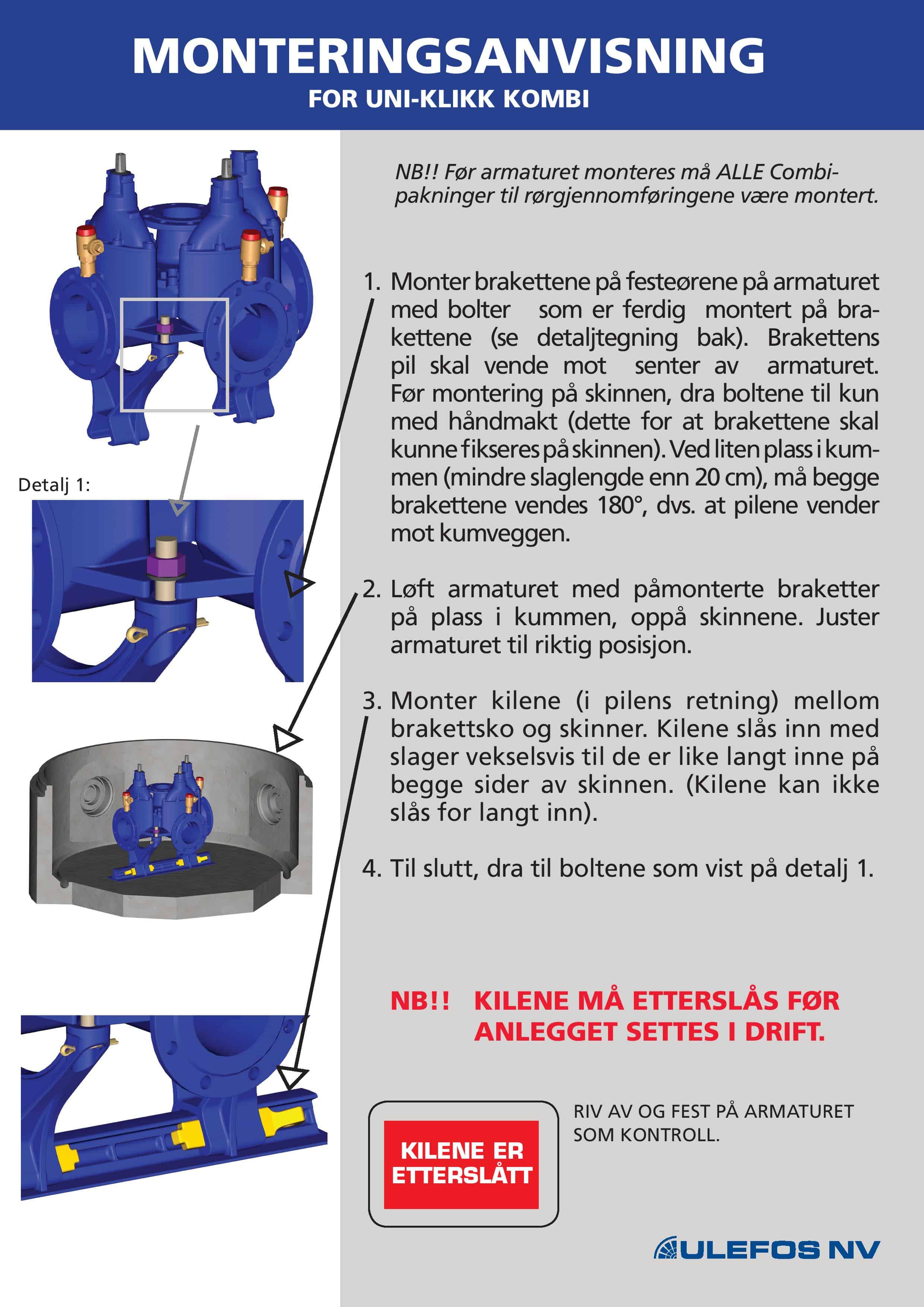 MONTERINGSANVISNING
FOR UNI-KLIKK KOMBI

Detalj 1:

NB!! Før armaturet monteres må ALLE Combipakninger til rørgjennomføringene være montert.

1. Monter brakettene på festeørene på armaturet med bolter som er ferdig montert på brakettene (se detaljtegning bak). Brakettens pil skal vende mot senter av armaturet. Før montering på skinnen, dra boltene til kun med håndmakt (dette for at brakettene skal kunne fikseres på skinnen). Ved liten plass i kummen (mindre slaglengde enn 20 cm), må begge brakettene vendes 180°, dvs. at pilene vender mot kumveggen.

2. Løft armaturet med påmonterte braketter på plass i kummen, oppå skinnene. Juster armaturet til riktig posisjon.

3. Monter kilene (i pilens retning) mellom brakettsko og skinner. Kilene slås inn med slager vekselsvis til de er like langt inne på begge sider av skinnen. (Kilene kan ikke slås for langt inn).

4. Til slutt, dra til boltene som vist på detalj 1.

NB!! KILENE MÅ ETTERSLÅS FØR ANLEGGET SETTES I DRIFT.

KILENE ER ETTERSLÅTT

RIV AV OG FEST PÅ ARMATURET SOM KONTROLL.

ULEFOS NV