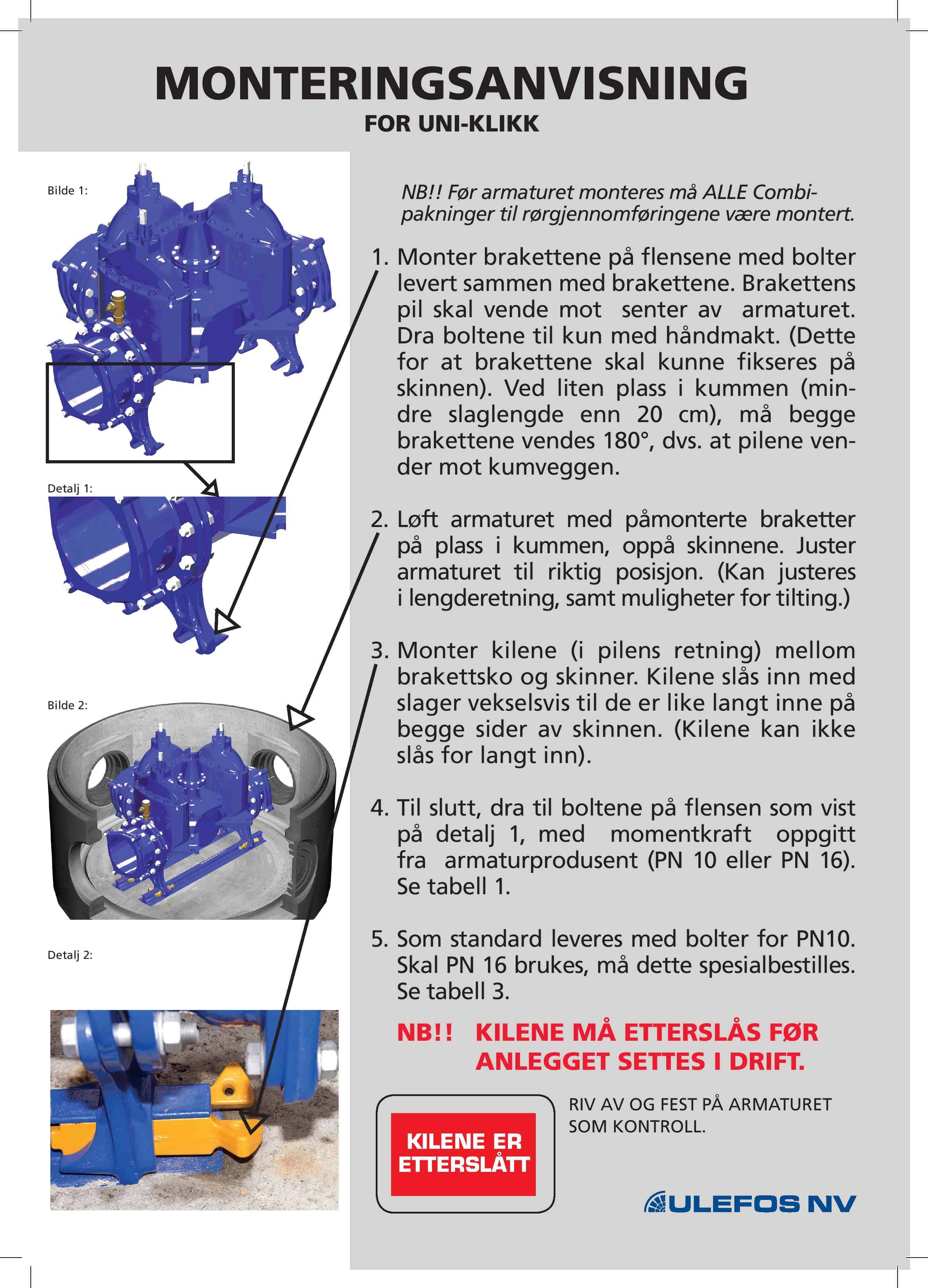 MONTERINGSANVISNING
FOR UNI-KLIKK

Bilde 1:

Detalj 1:

Bilde 2:

Detalj 2:

NB!! Før armaturet monteres må ALLE Combipakninger til rørgjennomføringene være montert.

1. Monter brakettene på flensene med bolter levert sammen med brakettene. Brakettens pil skal vende mot senter av armaturet. Dra boltene til kun med håndmakt. (Dette for at brakettene skal kunne fikseres på skinnen). Ved liten plass i kummen (mindre slaglengde enn 20 cm), må begge brakettene vendes 180°, dvs. at pilene vender mot kumveggen.

2. Løft armaturet med påmonterte braketter på plass i kummen, oppå skinnene. Juster armaturet til riktig posisjon. (Kan justeres i lengderetning, samt muligheter for tilting.)

3. Monter kilene (i pilens retning) mellom brakettsko og skinner. Kilene slås inn med slager vekselsvis til de er like langt inne på begge sider av skinnen. (Kilene kan ikke slås for langt inn).

4. Til slutt, dra til boltene på flensen som vist på detalj 1, med momentkraft oppgitt fra armaturprodusent (PN 10 eller PN 16). Se tabell 1.

5. Som standard leveres med bolter for PN10. Skal PN 16 brukes, må dette spesialbestilles. Se tabell 3.

NB!! KILENE MÅ ETTERSLÅS FØR ANLEGGET SETTES I DRIFT.

KILENE ER ETTERSLÅTT

RIV AV OG FEST PÅ ARMATURET SOM KONTROLL.

ULEFOS NV